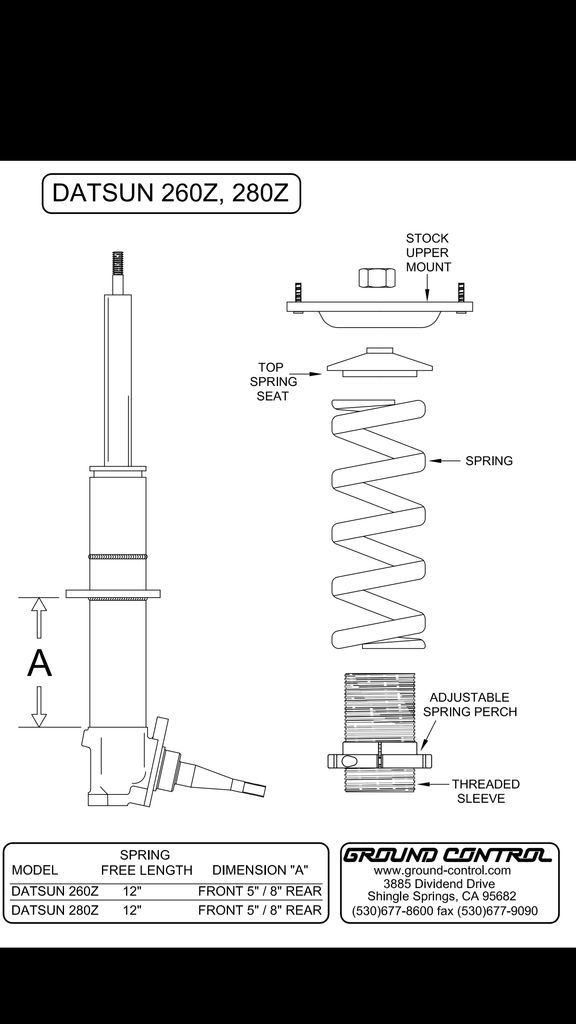 DATSUN 260Z, 280Z

STOCK UPPER MOUNT

TOP SPRING SEAT

SPRING

A

ADJUSTABLE SPRING PERCH

THREADED SLEEVE

| MODEL | SPRING FREE LENGTH | DIMENSION "A" |
|---|---|---|
| DATSUN 260Z | 12" | FRONT 5" / 8" REAR |
| DATSUN 280Z | 12" | FRONT 5" / 8" REAR |

GROUND CONTROL
www.ground-control.com
3885 Dividend Drive
Shingle Springs, CA 95682
(530)677-8600 fax (530)677-9090