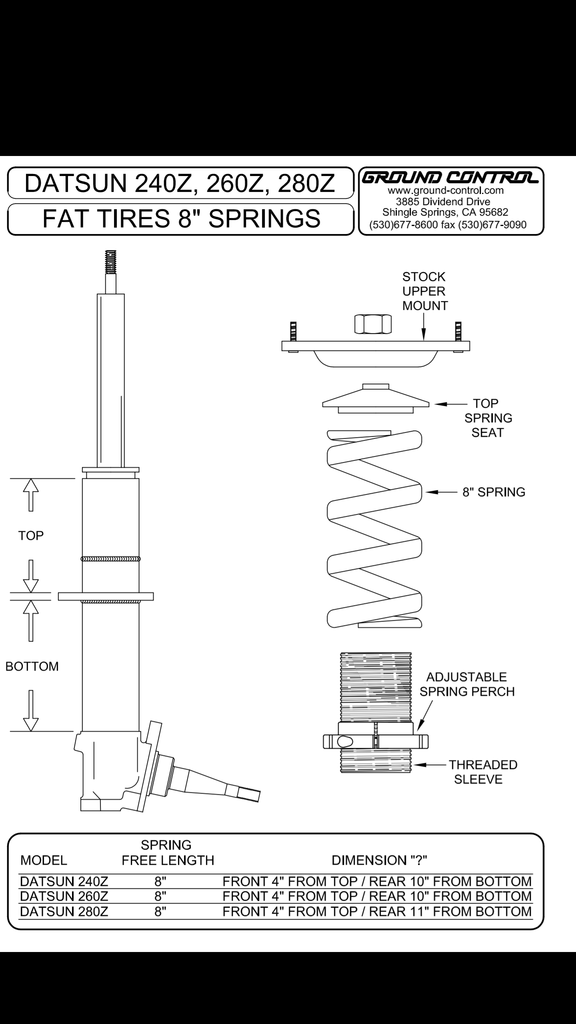 DATSUN 240Z, 260Z, 280Z

FAT TIRES 8" SPRINGS

GROUND CONTROL
www.ground-control.com
3885 Dividend Drive
Shingle Springs, CA 95682
(530)677-8600 fax (530)677-9090

STOCK UPPER MOUNT

TOP SPRING SEAT

8" SPRING

TOP

BOTTOM

ADJUSTABLE SPRING PERCH

THREADED SLEEVE

| MODEL | SPRING FREE LENGTH | DIMENSION "?" |
|---|---|---|
| DATSUN 240Z | 8" | FRONT 4" FROM TOP / REAR 10" FROM BOTTOM |
| DATSUN 260Z | 8" | FRONT 4" FROM TOP / REAR 10" FROM BOTTOM |
| DATSUN 280Z | 8" | FRONT 4" FROM TOP / REAR 11" FROM BOTTOM |